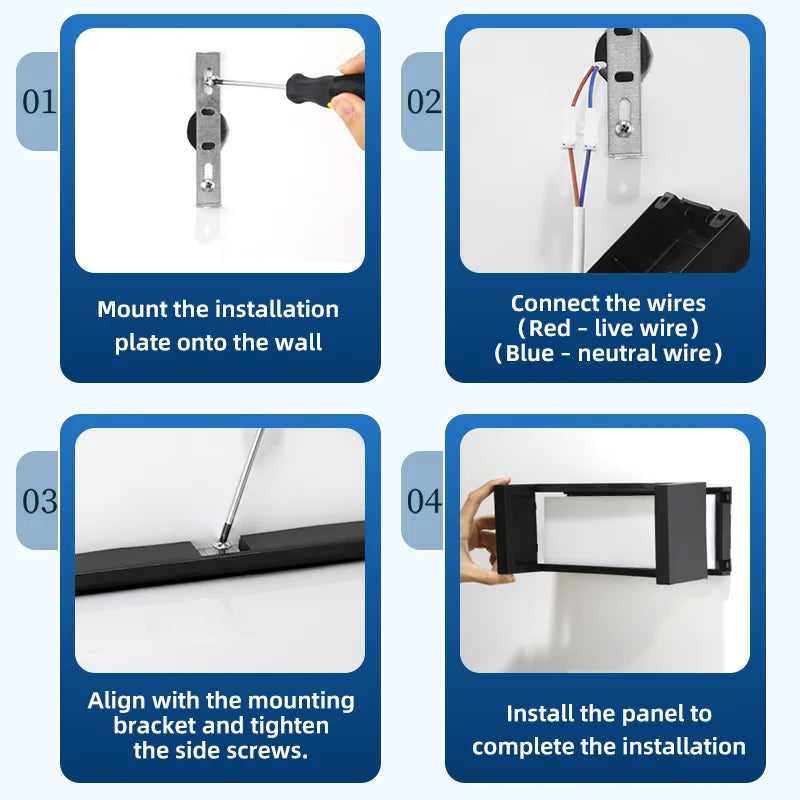 01

Mount the installation plate onto the wall

02

Connect the wires
(Red - live wire)
(Blue - neutral wire)

03

Align with the mounting bracket and tighten the side screws.

04

Install the panel to complete the installation