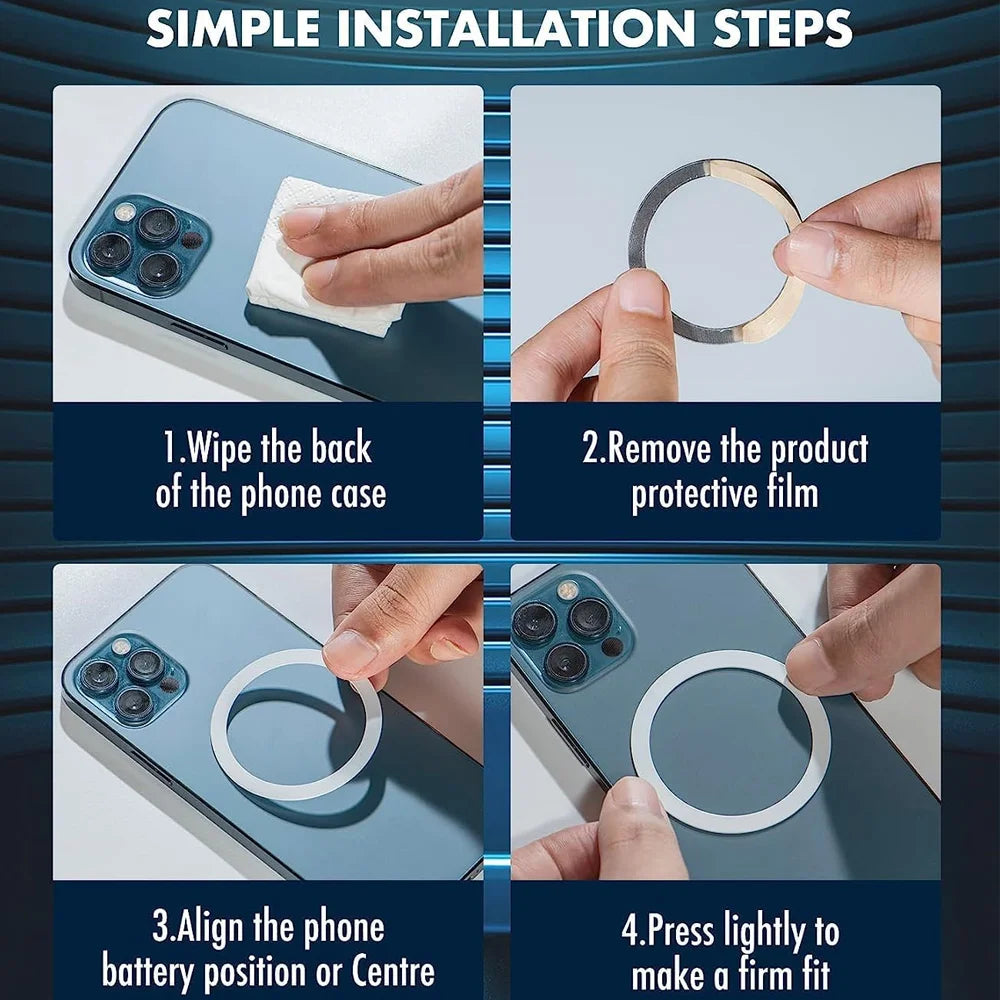 SIMPLE INSTALLATION STEPS

1.Wipe the back of the phone case

2.Remove the product protective film

3.Align the phone battery position or Centre

4.Press lightly to make a firm fit