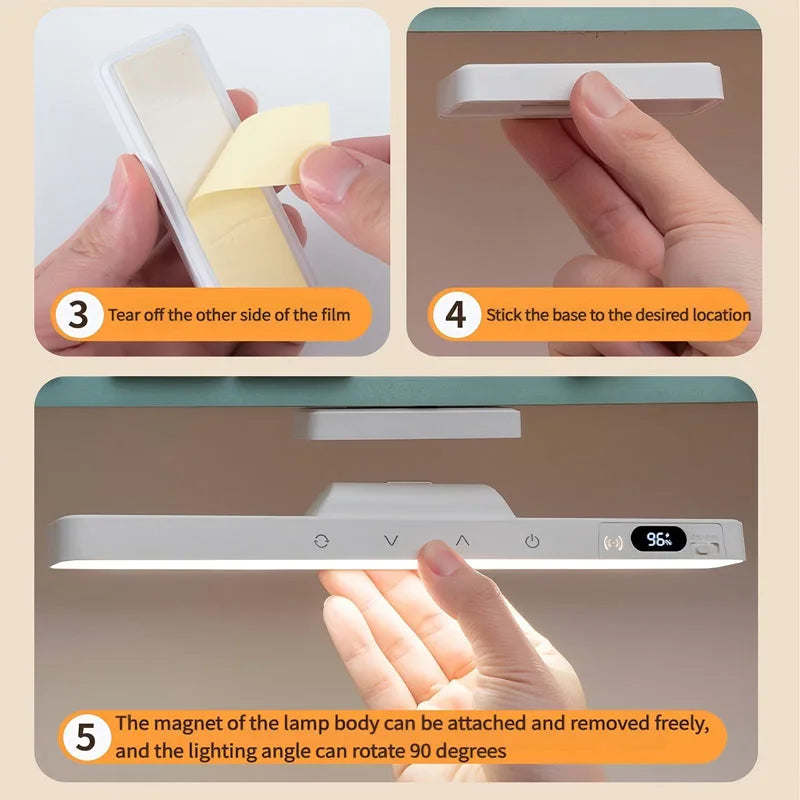 3 Tear off the other side of the film

4 Stick the base to the desired location

96%

5 The magnet of the lamp body can be attached and removed freely, and the lighting angle can rotate 90 degrees