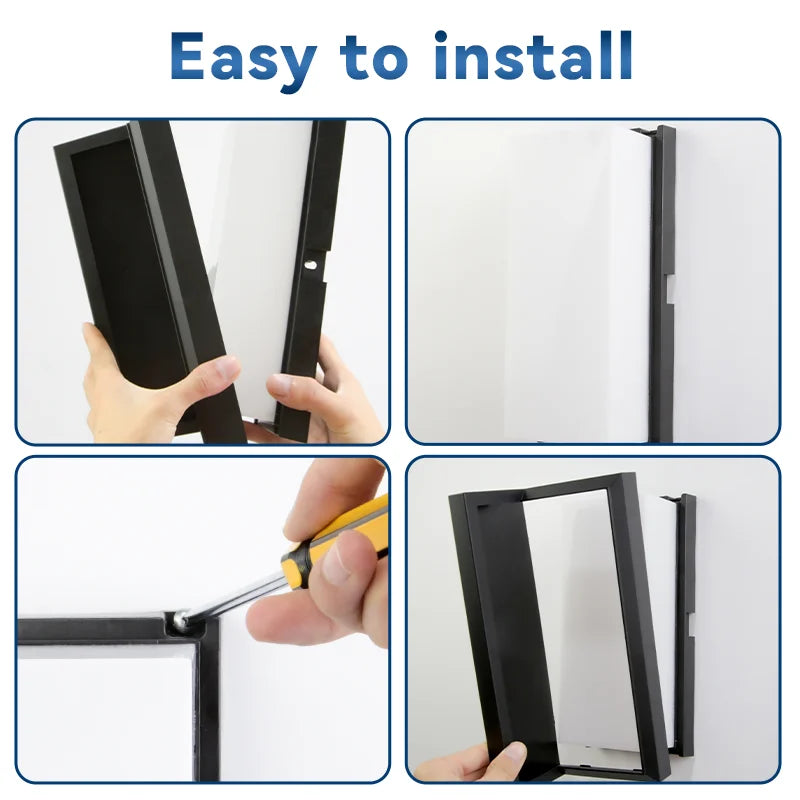 Easy to install